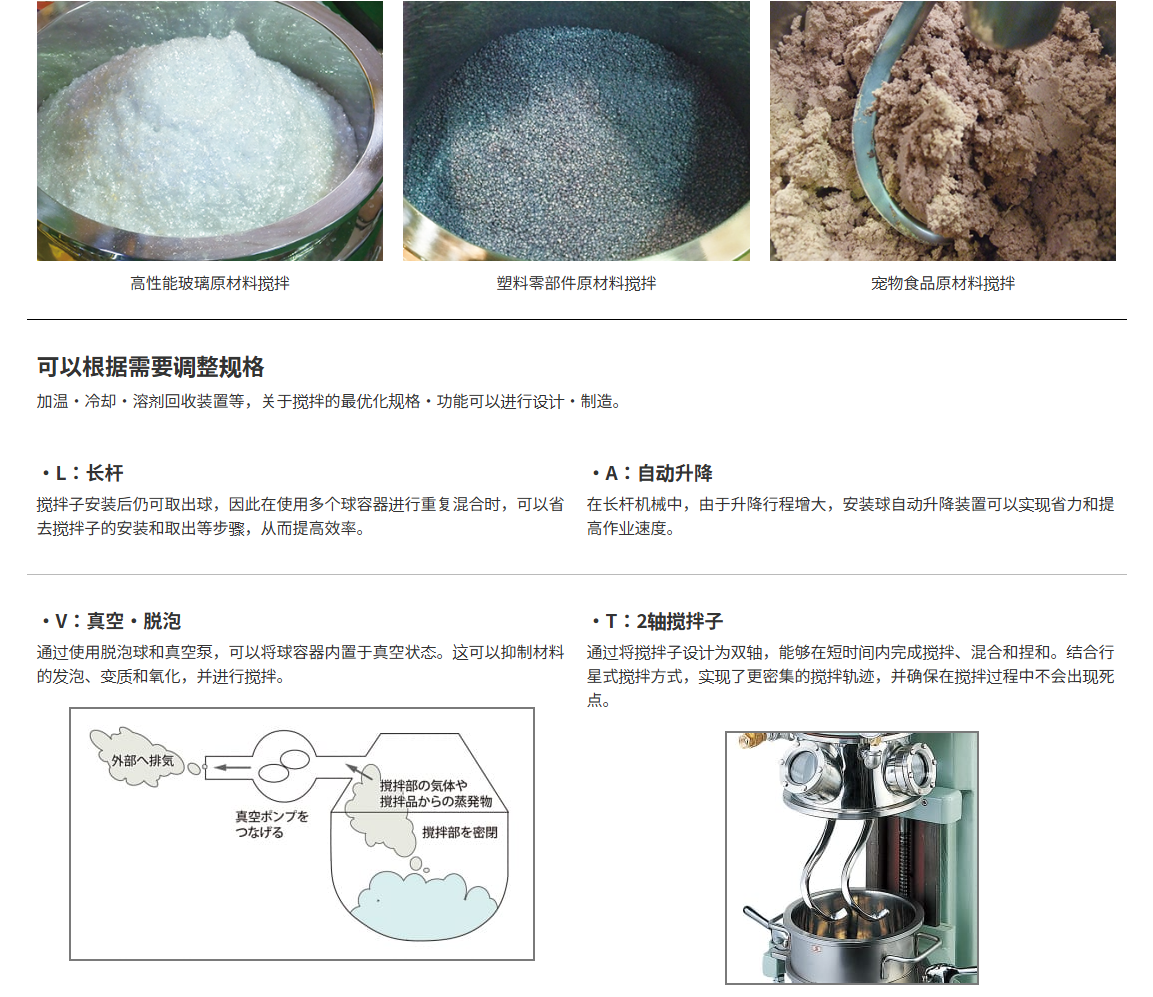 高性能玻璃原材料搅拌

塑料零部件原材料搅拌

宠物食品原材料搅拌

可以根据需要调整规格

加温・冷却・溶剂回收装置等，关于搅拌的最优化规格・功能可以进行设计・制造。

・L：长杆

搅拌子安装后仍可取出球，因此在使用多个球容器进行重复混合时，可以省去搅拌子的安装和取出等步骤，从而提高效率。

・A：自动升降

在长杆机械中，由于升降行程增大，安装球自动升降装置可以实现省力和提高作业速度。

・V：真空・脱泡

通过使用脱泡球和真空泵，可以将球容器内置于真空状态。这可以抑制材料的发泡、变质和氧化，并进行搅拌。

外部へ排気

真空ポンプをつなげる

撹拌部の気体や撹拌品からの蒸発物

撹拌部を密閉

・T：2轴搅拌子

通过将搅拌子设计为双轴，能够在短时间内完成搅拌、混合和捏和。结合行星式搅拌方式，实现了更密集的搅拌轨迹，并确保在搅拌过程中不会出现死点。