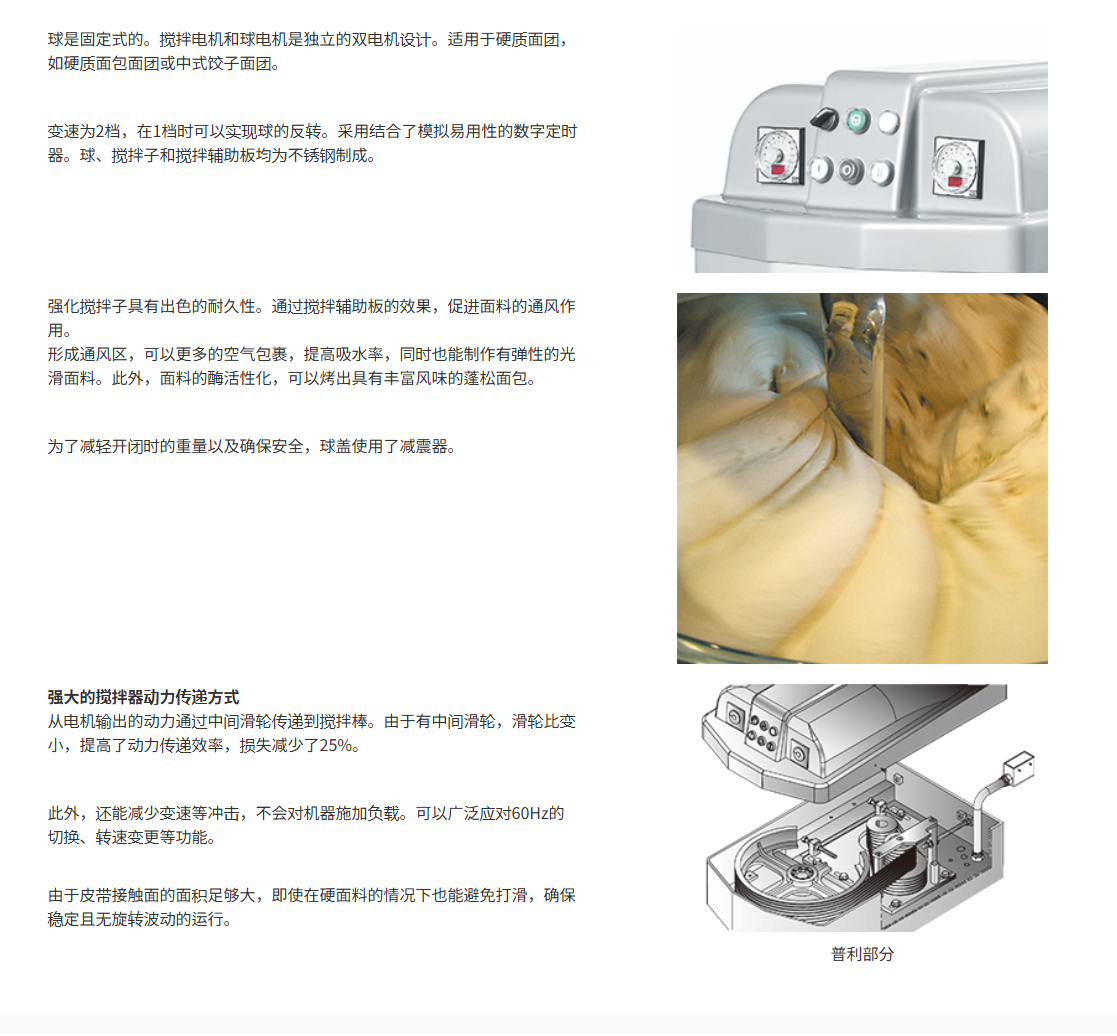 球是固定式的。搅拌电机和球电机是独立的双电机设计。适用于硬质面团，如硬质面包面团或中式饺子面团。

变速为2档，在1档时可以实现球的反转。采用结合了模拟易用性的数字定时器。球、搅拌子和搅拌辅助板均为不锈钢制成。

强化搅拌子具有出色的耐久性。通过搅拌辅助板的效果，促进面料的通风作用。
形成通风区，可以更多的空气包裹，提高吸水率，同时也能制作有弹性的光滑面料。此外，面料的酶活性化，可以烤出具有丰富风味的蓬松面包。

为了减轻开闭时的重量以及确保安全，球盖使用了减震器。

强大的搅拌器动力传递方式
从电机输出的动力通过中间滑轮传递到搅拌棒。由于有中间滑轮，滑轮比变小，提高了动力传递效率，损失减少了25%。

此外，还能减少变速等冲击，不会对机器施加负载。可以广泛应对60Hz的切换、转速变更等功能。

由于皮带接触面的面积足够大，即使在硬面料的情况下也能避免打滑，确保稳定且无旋转波动的运行。

普利部分