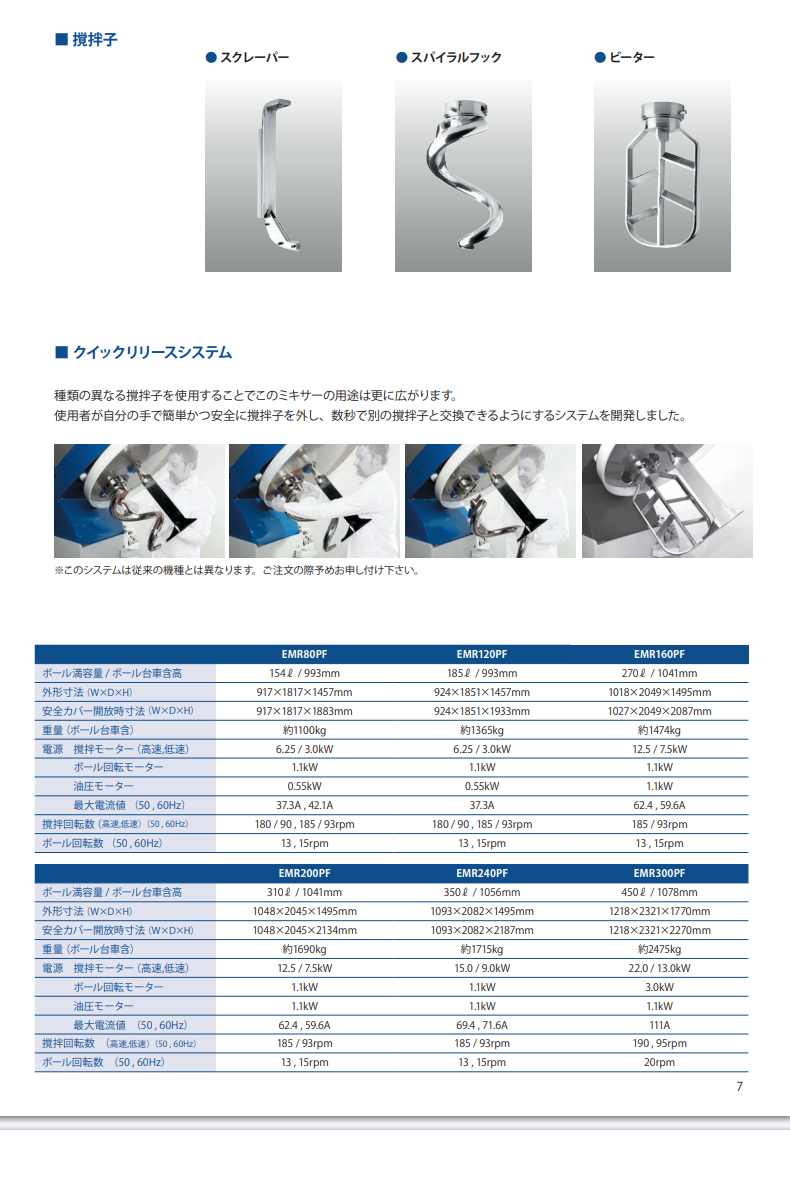 ■ 撹拌子

● スクレーパー

● スパイラルフック

● ビーター

■ クイックリリースシステム

種類の異なる撹拌子を使用することでこのミキサーの用途は更に広がります。
使用者が自分の手で簡単かつ安全に撹拌子を外し、数秒で別の撹拌子と交換できるようにするシステムを開発しました。

※このシステムは従来の機種とは異なります。ご注文の際予めお申し付け下さい。

| | EMR80PF | EMR120PF | EMR160PF |
|---|---|---|---|
| ボール満容量 / ボール台車含高 | 154ℓ / 993mm | 185ℓ / 993mm | 270ℓ / 1041mm |
| 外形寸法 (W×D×H) | 917×1817×1457mm | 924×1851×1457mm | 1018×2049×1495mm |
| 安全カバー開放時寸法 (W×D×H) | 917×1817×1883mm | 924×1851×1933mm | 1027×2049×2087mm |
| 重量 (ボール台車含) | 約1100kg | 約1365kg | 約1474kg |
| 電源　撹拌モーター (高速,低速) | 6.25 / 3.0kW | 6.25 / 3.0kW | 12.5 / 7.5kW |
| ボール回転モーター | 1.1kW | 1.1kW | 1.1kW |
| 油圧モーター | 0.55kW | 0.55kW | 1.1kW |
| 最大電流値 (50 , 60Hz) | 37.3A , 42.1A | 37.3A | 62.4 , 59.6A |
| 撹拌回転数 (高速,低速) (50 , 60Hz) | 180 / 90 , 185 / 93rpm | 180 / 90 , 185 / 93rpm | 185 / 93rpm |
| ボール回転数 (50 , 60Hz) | 13 , 15rpm | 13 , 15rpm | 13 , 15rpm |

| | EMR200PF | EMR240PF | EMR300PF |
|---|---|---|---|
| ボール満容量 / ボール台車含高 | 310ℓ / 1041mm | 350ℓ / 1056mm | 450ℓ / 1078mm |
| 外形寸法 (W×D×H) | 1048×2045×1495mm | 1093×2082×1495mm | 1218×2321×1770mm |
| 安全カバー開放時寸法 (W×D×H) | 1048×2045×2134mm | 1093×2082×2187mm | 1218×2321×2270mm |
| 重量 (ボール台車含) | 約1690kg | 約1715kg | 約2475kg |
| 電源　撹拌モーター (高速,低速) | 12.5 / 7.5kW | 15.0 / 9.0kW | 22.0 / 13.0kW |
| ボール回転モーター | 1.1kW | 1.1kW | 3.0kW |
| 油圧モーター | 1.1kW | 1.1kW | 1.1kW |
| 最大電流値 (50 , 60Hz) | 62.4 , 59.6A | 69.4 , 71.6A | 111A |
| 撹拌回転数 (高速,低速) (50 , 60Hz) | 185 / 93rpm | 185 / 93rpm | 190 , 95rpm |
| ボール回転数 (50 , 60Hz) | 13 , 15rpm | 13 , 15rpm | 20rpm |

7